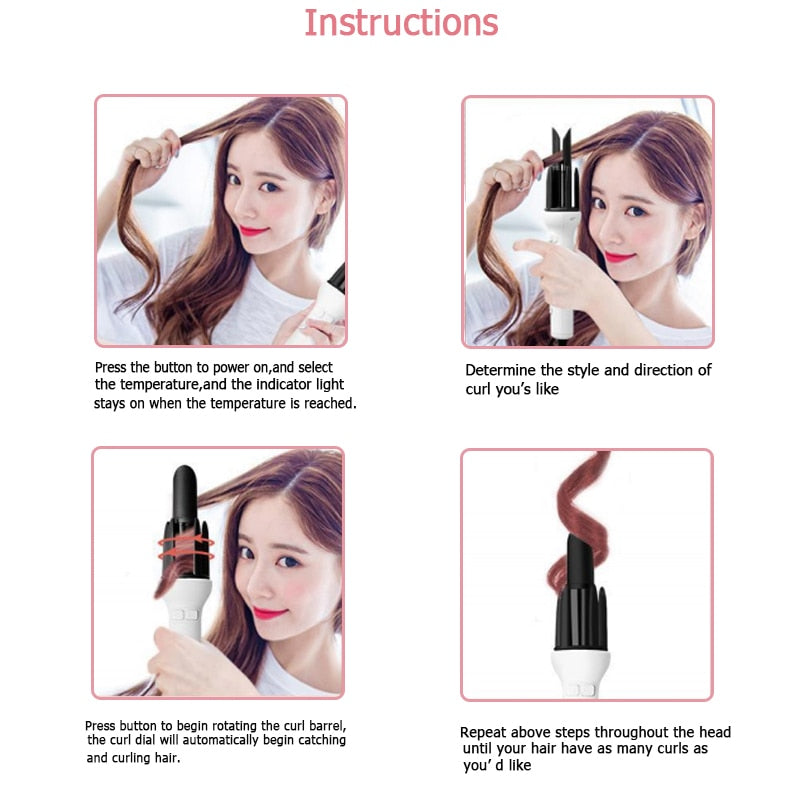 Instructions

Press the button to power on,and select the temperature,and the indicator light stays on when the temperature is reached.

Determine the style and direction of curl you's like

Press button to begin rotating the curl barrel, the curl dial will automatically begin catching and curling hair.

Repeat above steps throughout the head until your hair have as many curls as you' d like